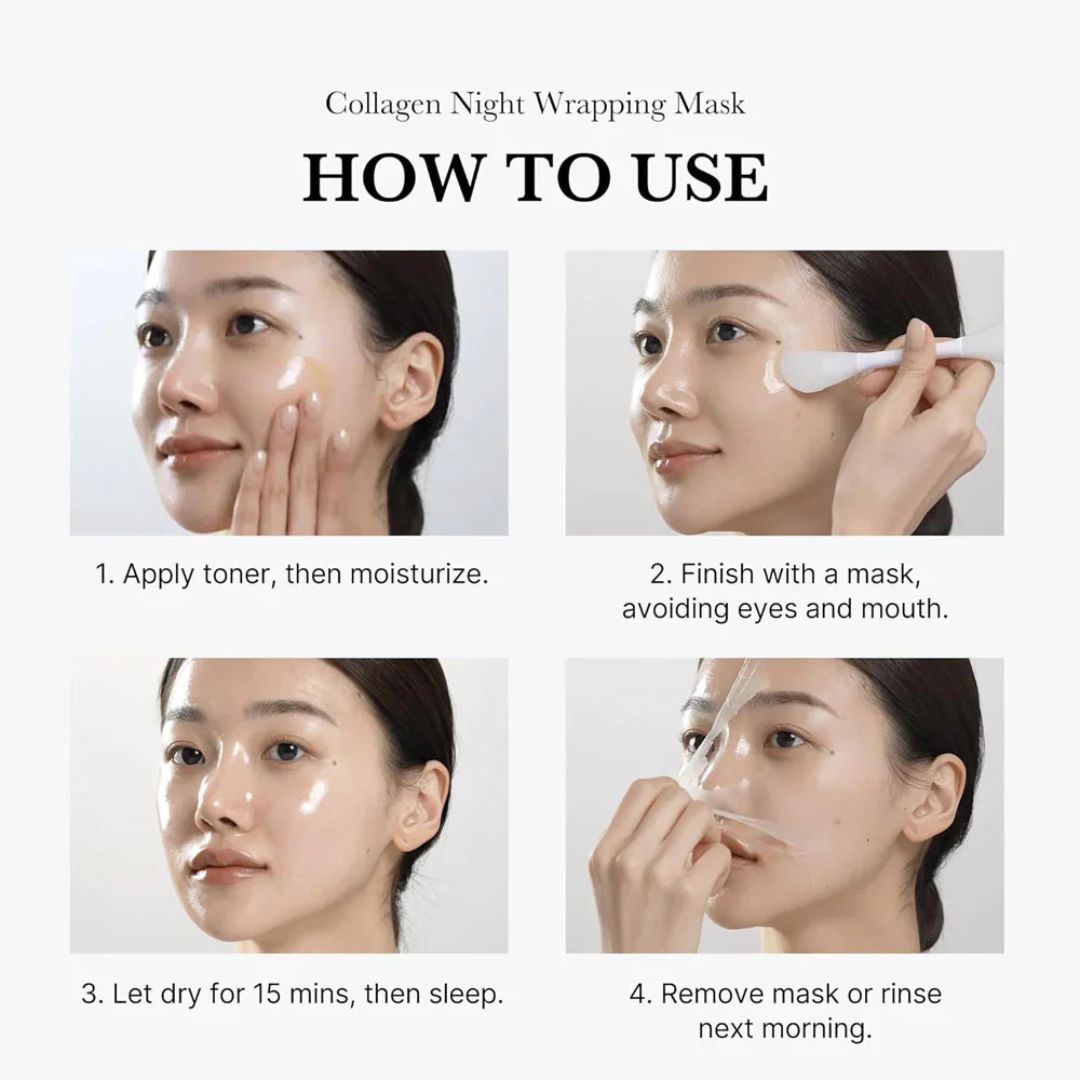 Collagen Night Wrapping Mask

HOW TO USE

1. Apply toner, then moisturize.

2. Finish with a mask, avoiding eyes and mouth.

3. Let dry for 15 mins, then sleep.

4. Remove mask or rinse next morning.